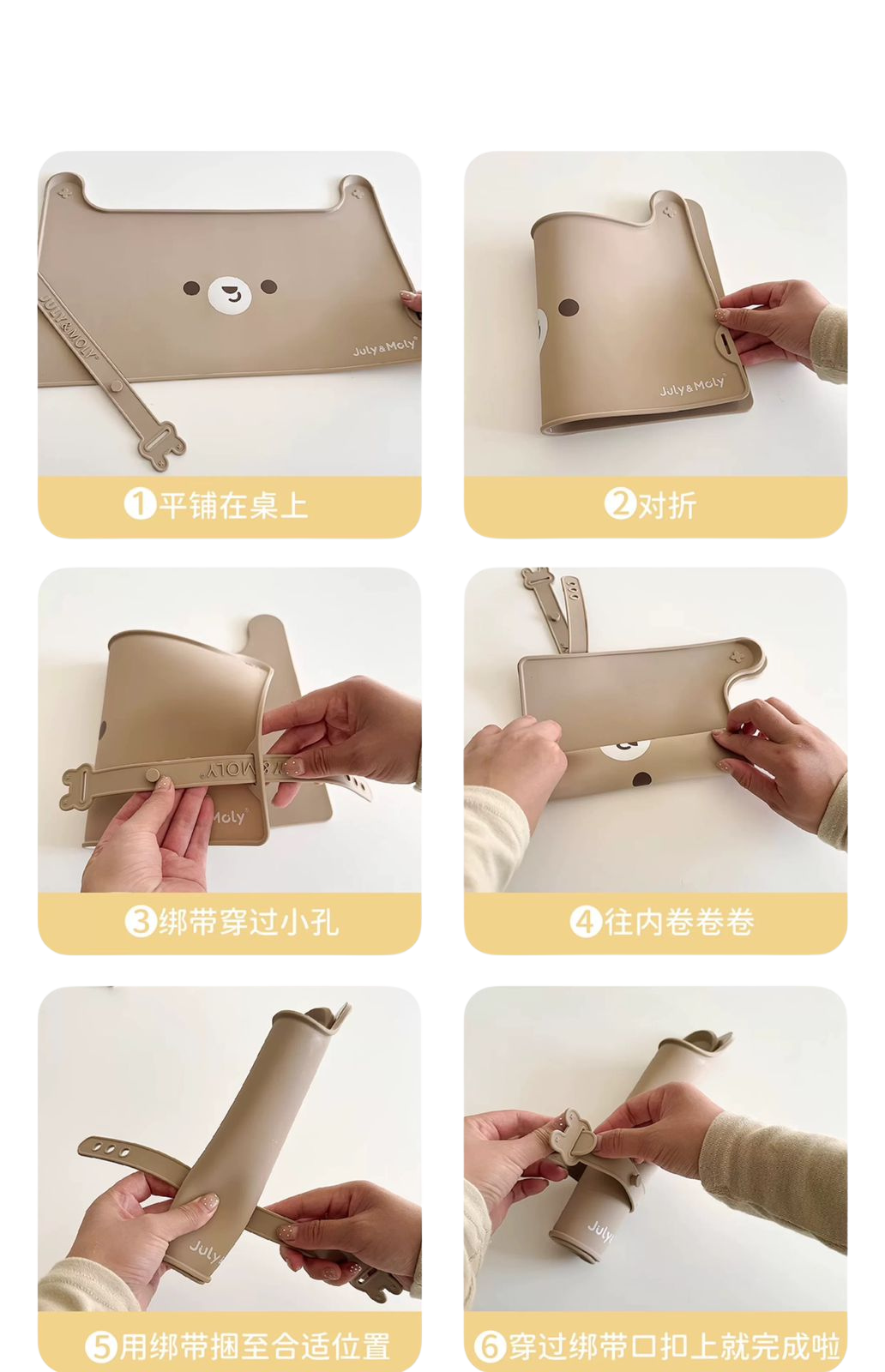 JULY&MOLY
July&Moly
1平铺在桌上

July&Moly
2对折

JULY&MOLY
Moly
3绑带穿过小孔

4往内卷卷卷

July
5用绑带捆至合适位置

July
6穿过绑带口扣上就完成啦